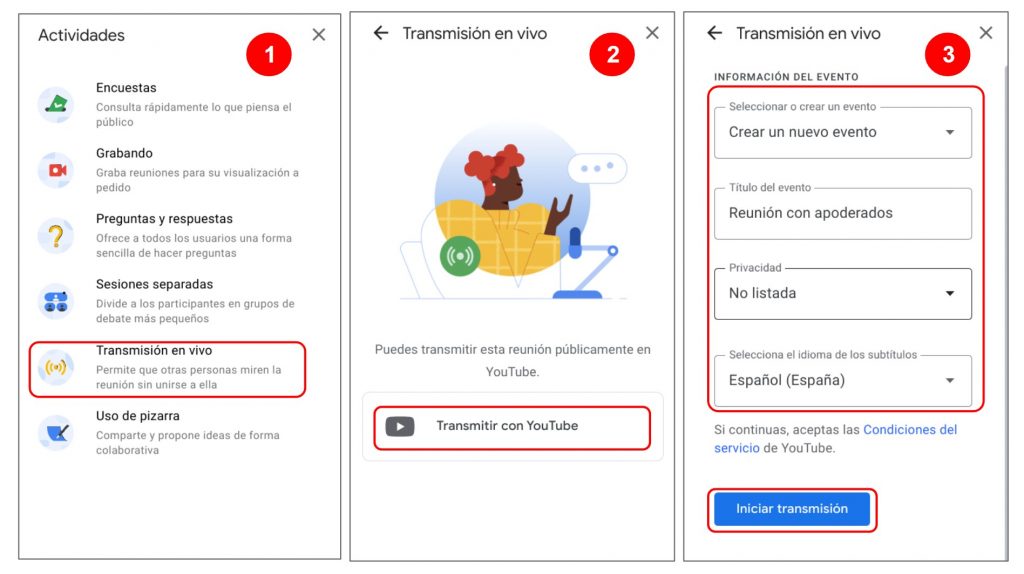 Actividades
1

Encuestas
Consulta rápidamente lo que piensa el público

Grabando
Graba reuniones para su visualización a pedido

Preguntas y respuestas
Ofrece a todos los usuarios una forma sencilla de hacer preguntas

Sesiones separadas
Divide a los participantes en grupos de debate más pequeños

Transmisión en vivo
Permite que otras personas miren la reunión sin unirse a ella

Uso de pizarra
Comparte y propone ideas de forma colaborativa

Transmisión en vivo
2

Puedes transmitir esta reunión públicamente en YouTube.

Transmitir con YouTube

Transmisión en vivo
3

INFORMACIÓN DEL EVENTO

Seleccionar o crear un evento
Crear un nuevo evento

Título del evento
Reunión con apoderados

Privacidad
No listada

Selecciona el idioma de los subtítulos
Español (España)

Si continuas, aceptas las Condiciones del servicio de YouTube.

Iniciar transmisión