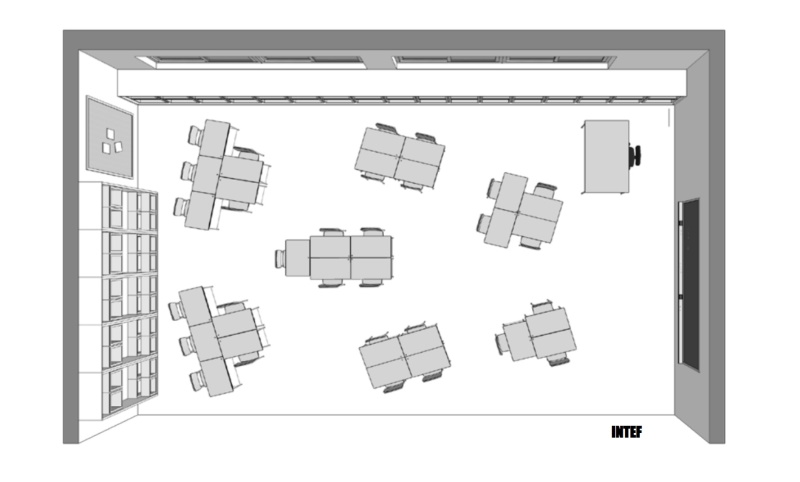 INTEF